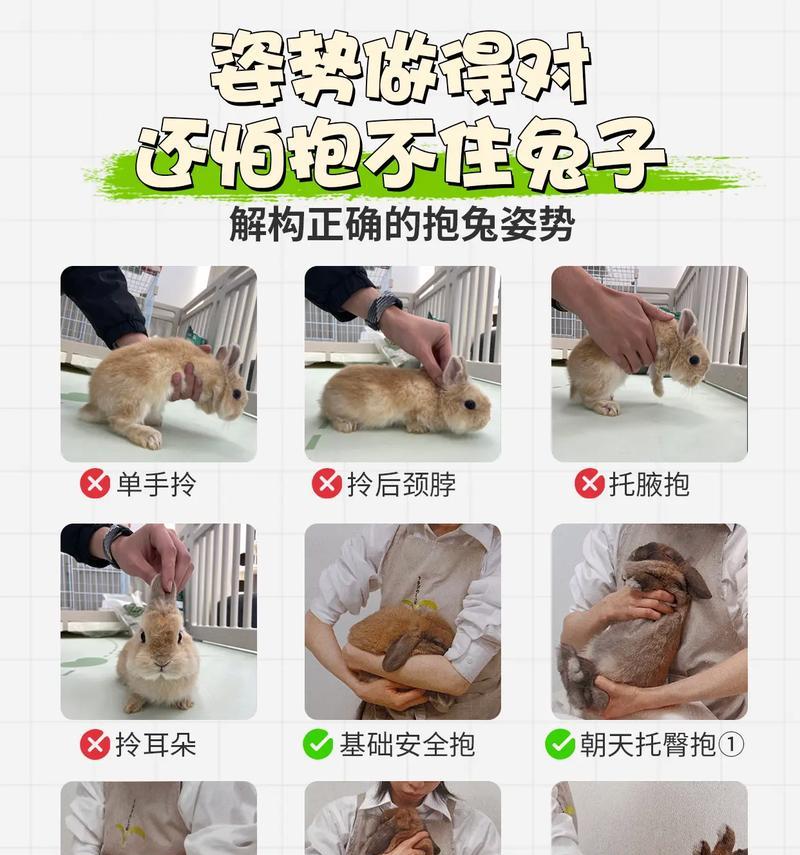 姿势做得对
还怕抱不住兔子

解构正确的抱兔姿势

单手拎

拎后颈脖

托腋抱

拎耳朵

基础安全抱

朝天托臀抱①