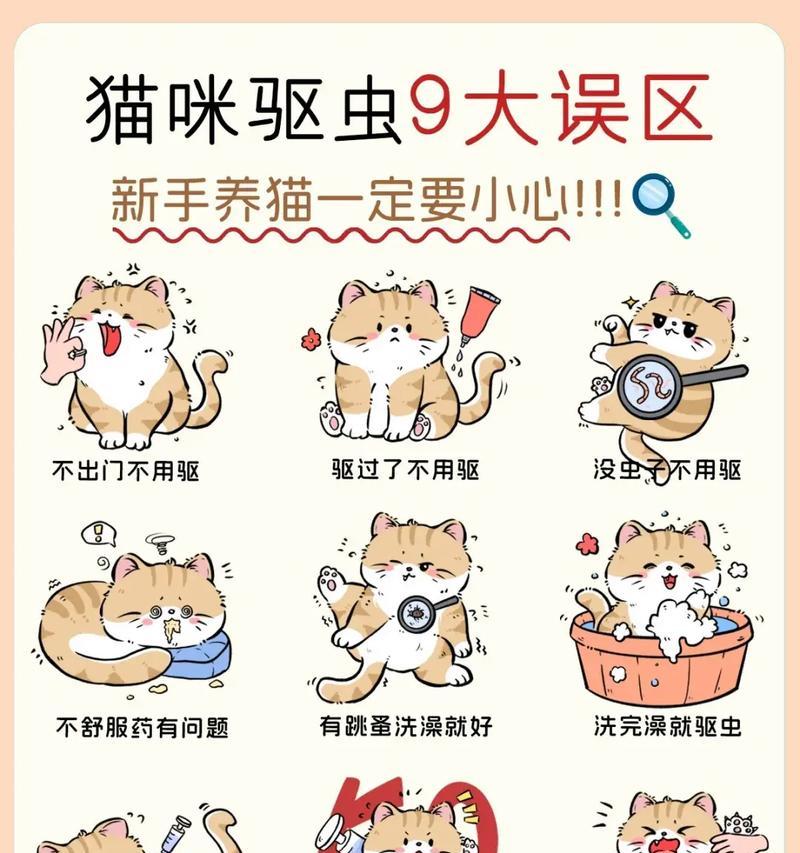 猫咪驱虫9大误区

新手养猫一定要小心!!!!

不出门不用驱

驱过了不用驱

没虫子不用驱

不舒服药有问题

有跳蚤洗澡就好

洗完澡就驱虫