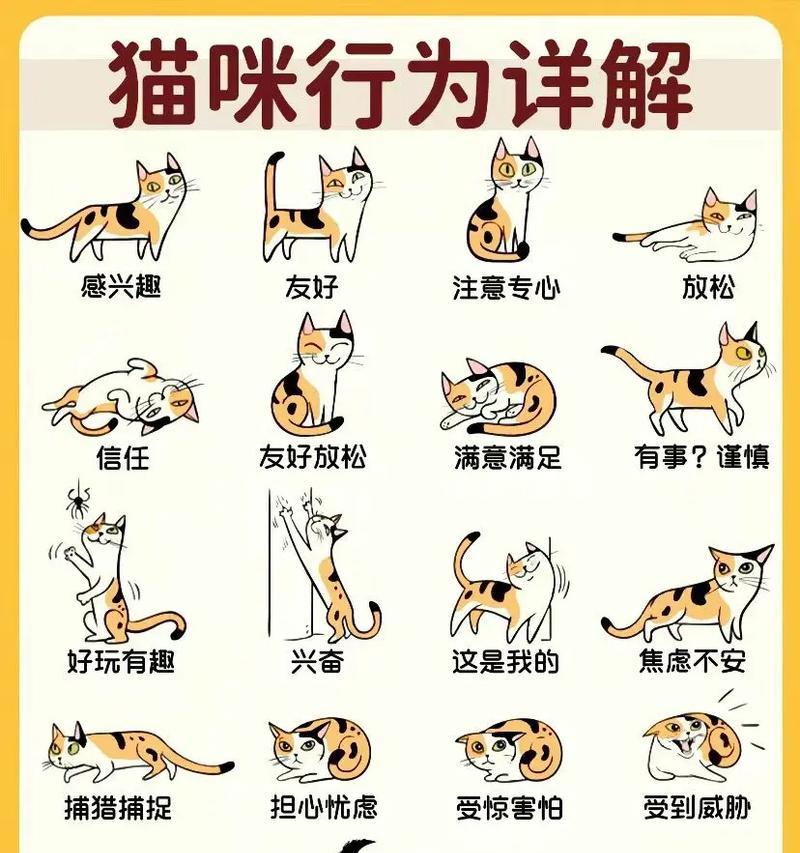 猫咪行为详解

感兴趣

友好

注意专心

放松

信任

友好放松

满意满足

有事？谨慎

好玩有趣

兴奋

这是我的

焦虑不安

捕猎捕捉

担心忧虑

受惊害怕

受到威胁