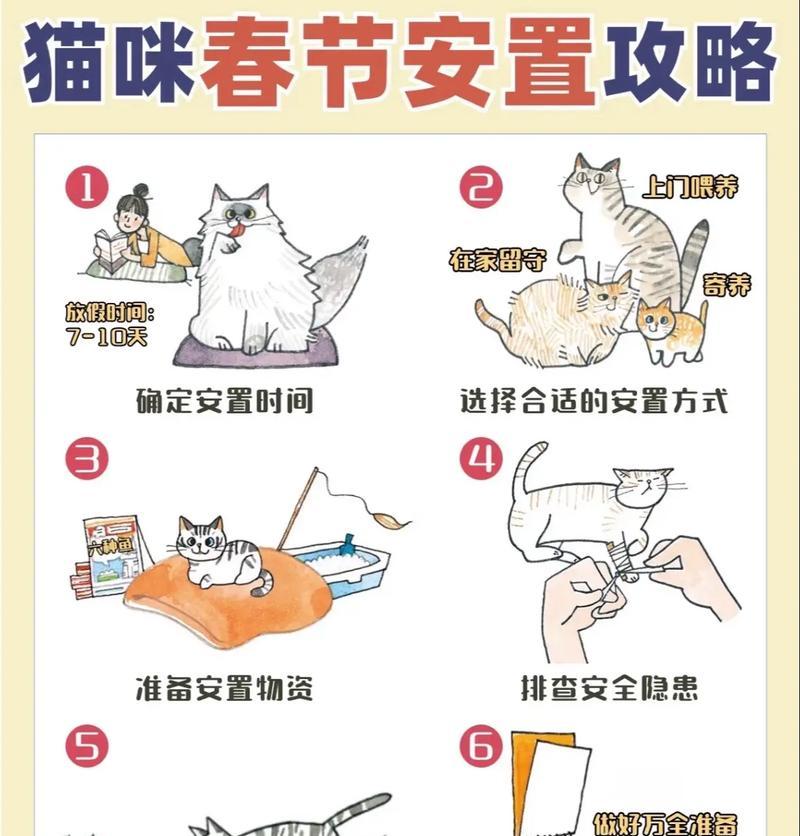 猫咪春节安置攻略

1

放假时间:
7-10天

确定安置时间

2

上门喂养

在家留守

寄养

选择合适的安置方式

3

六种鱼

准备安置物资

4

排查安全隐患

5

6

做好万全准备