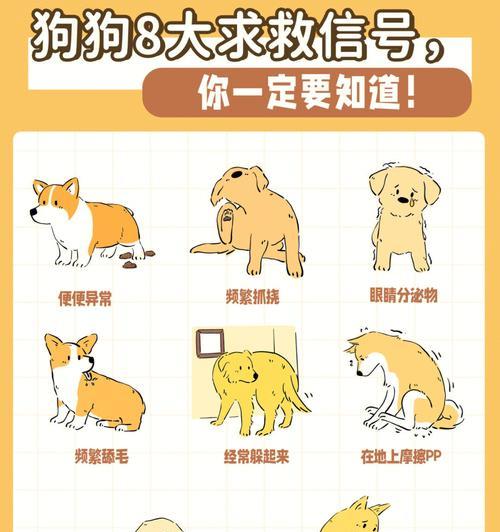 狗狗8大求救信号，

你一定要知道！

便便异常

频繁抓挠

眼睛分泌物

频繁舔毛

经常躲起来

在地上摩擦PP